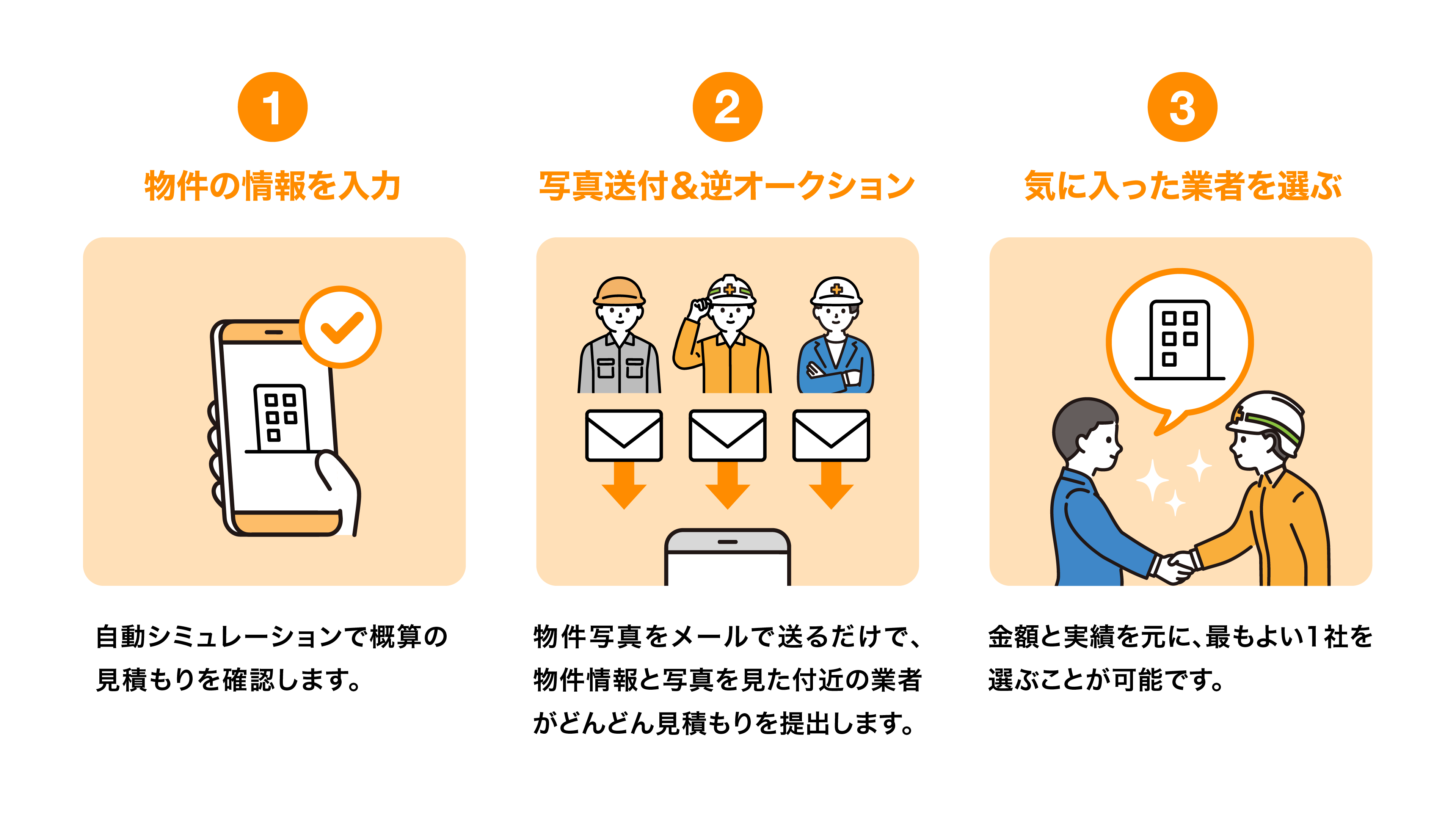 1

物件の情報を入力

自動シミュレーションで概算の見積もりを確認します。

2

写真送付＆逆オークション

物件写真をメールで送るだけで、物件情報と写真を見た付近の業者がどんどん見積もりを提出します。

3

気に入った業者を選ぶ

金額と実績を元に、最もよい1社を選ぶことが可能です。