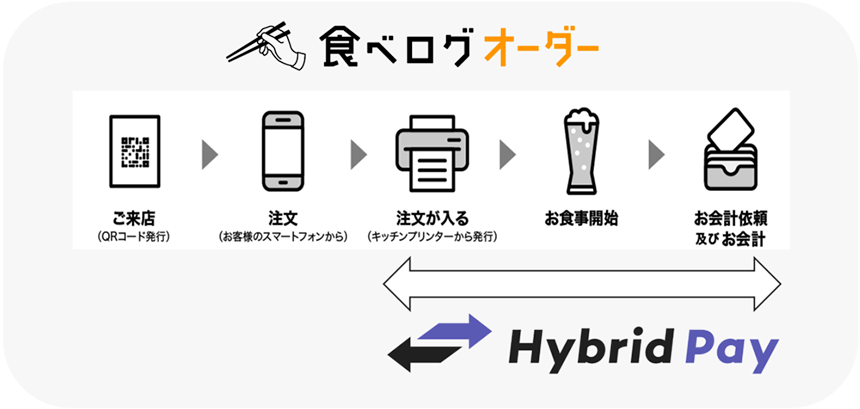 食べログオーダー

ご来店
（QRコード発行）

注文
（お客様のスマートフォンから）

注文が入る
（キッチンプリンターから発行）

お食事開始

お会計依頼
及びお会計

Hybrid Pay